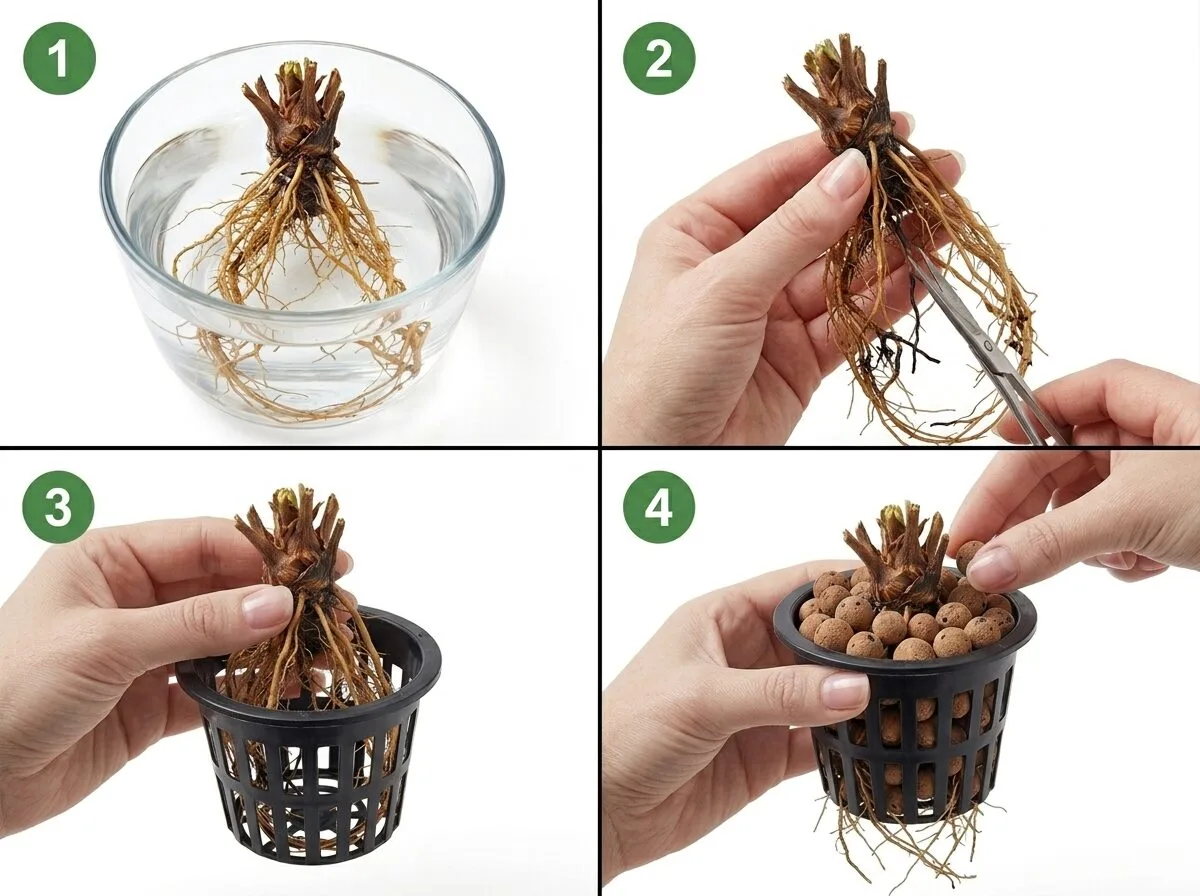 1

2

3

4